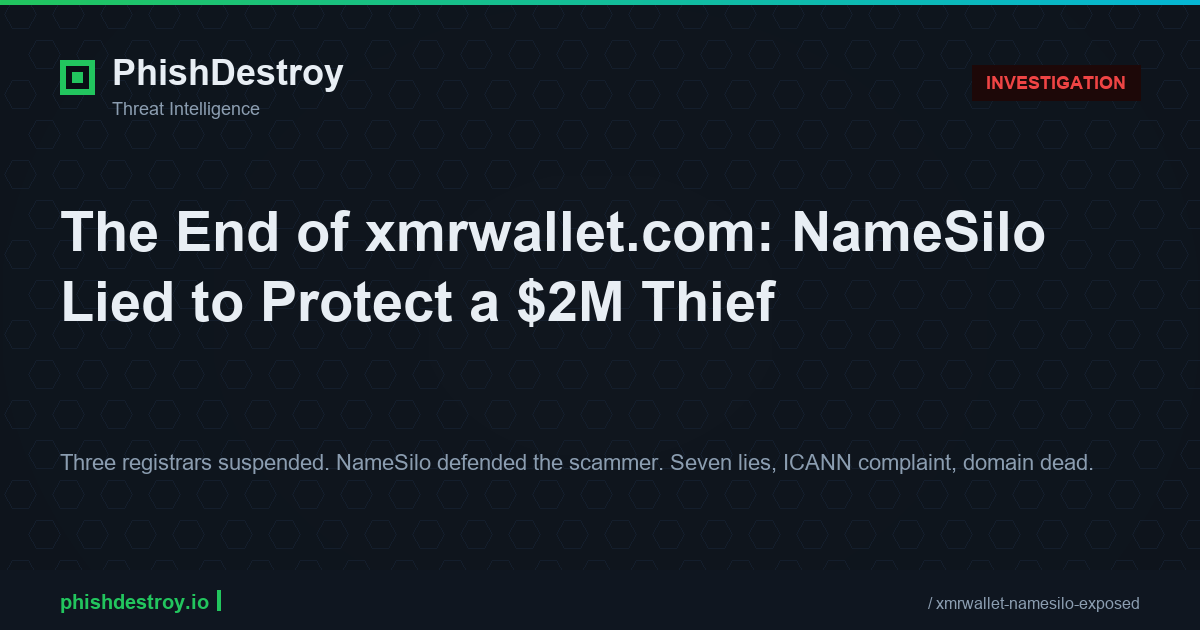 PhishDestroy
Threat Intelligence

INVESTIGATION

The End of xmrwallet.com: NameSilo Lied to Protect a $2M Thief

Three registrars suspended. NameSilo defended the scammer. Seven lies, ICANN complaint, domain dead.

phishdestroy.io

/ xmrwallet-namesilo-exposed